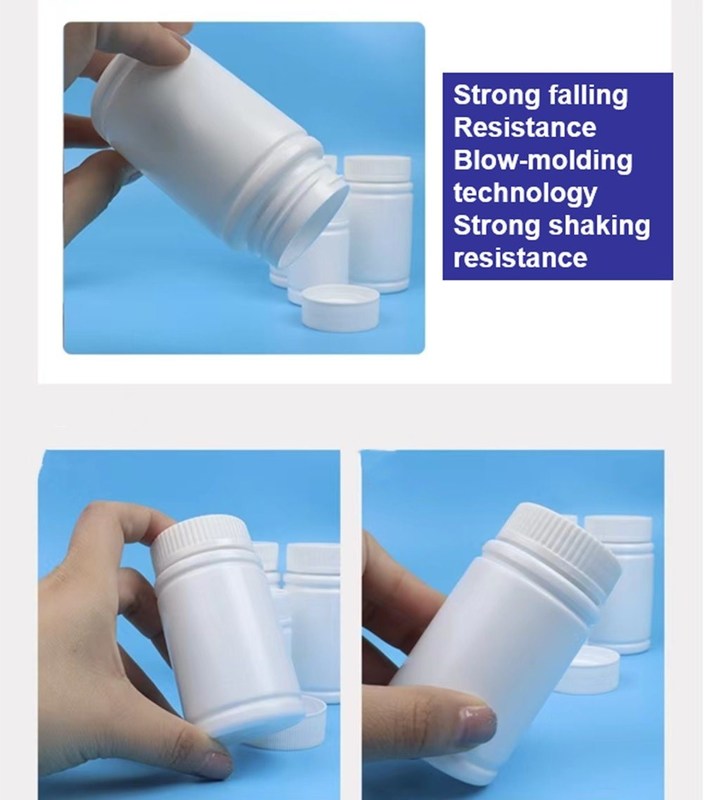 Strong falling Resistance Blow-molding technology Strong shaking resistance